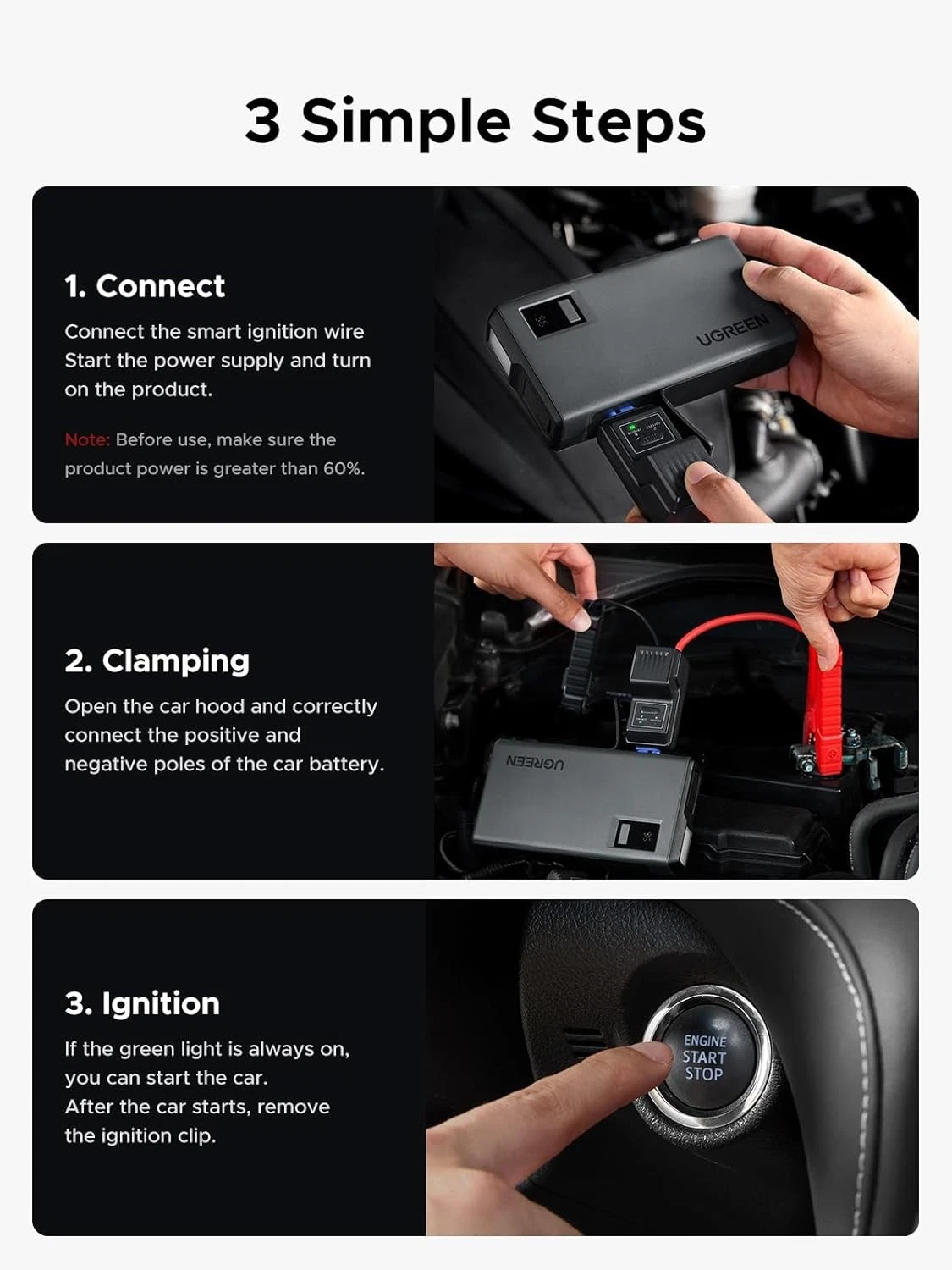 3 Simple Steps

1. Connect

Connect the smart ignition wire Start the power supply and turn on the product.

Note: Before use, make sure the product power is greater than 60%.

UGREEN

2. Clamping

Open the car hood and correctly connect the positive and negative poles of the car battery.

UGREEN

3. Ignition

If the green light is always on, you can start the car. After the car starts, remove the ignition clip.

ENGINE START STOP